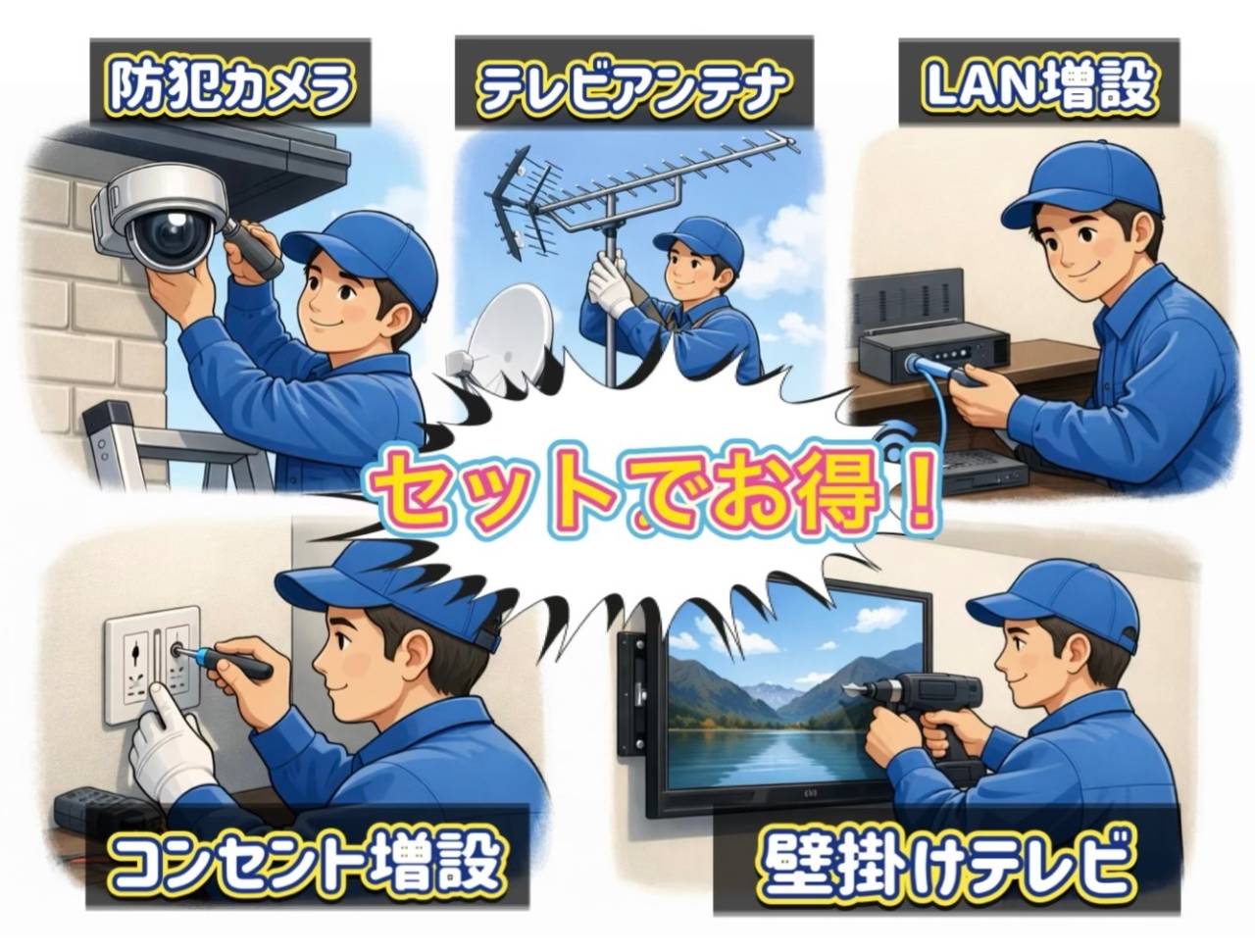 防犯カメラ

テレビアンテナ

LAN増設

セットでお得！

コンセント増設

壁掛けテレビ