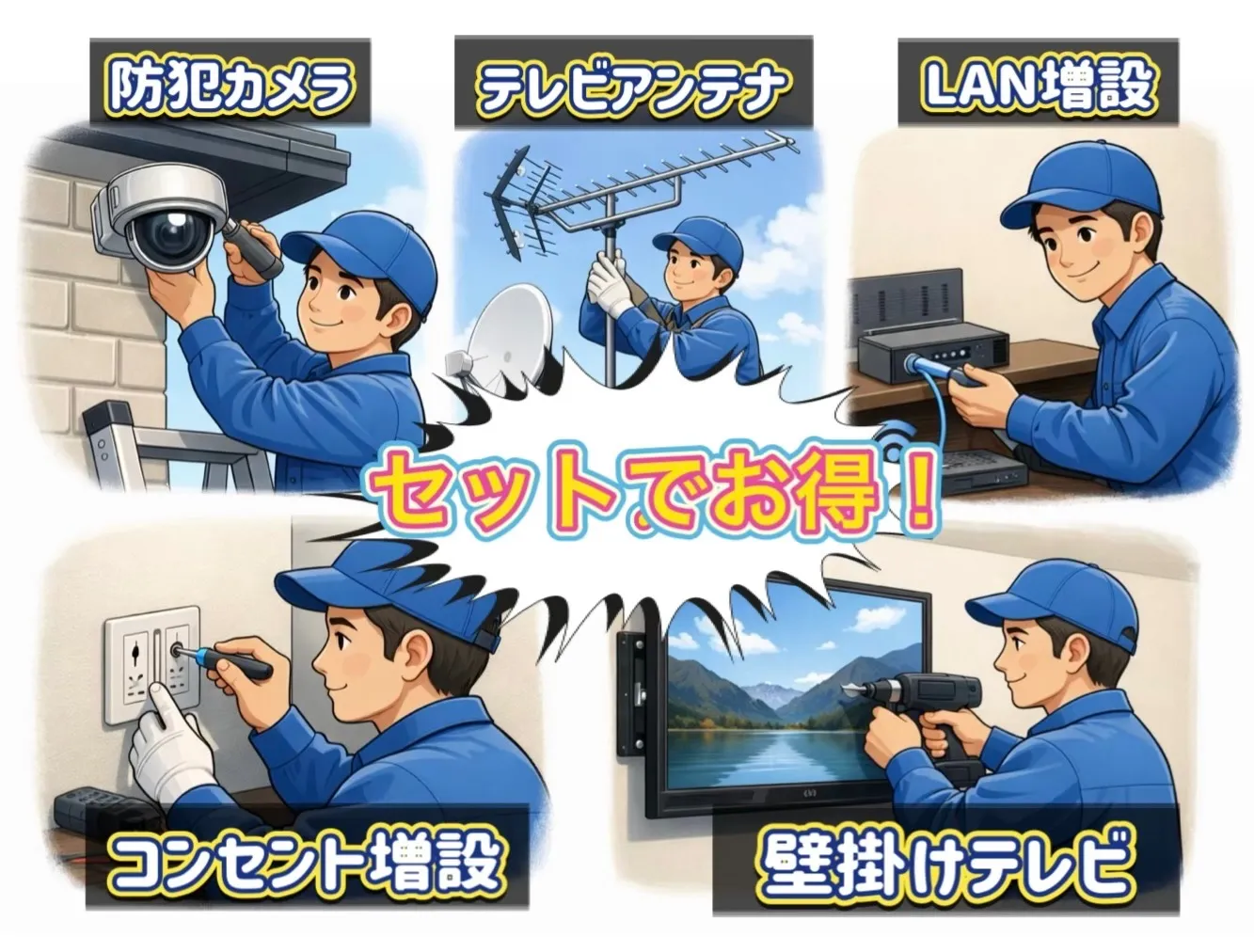 防犯カメラ

テレビアンテナ

LAN増設

セットでお得！

コンセント増設

壁掛けテレビ